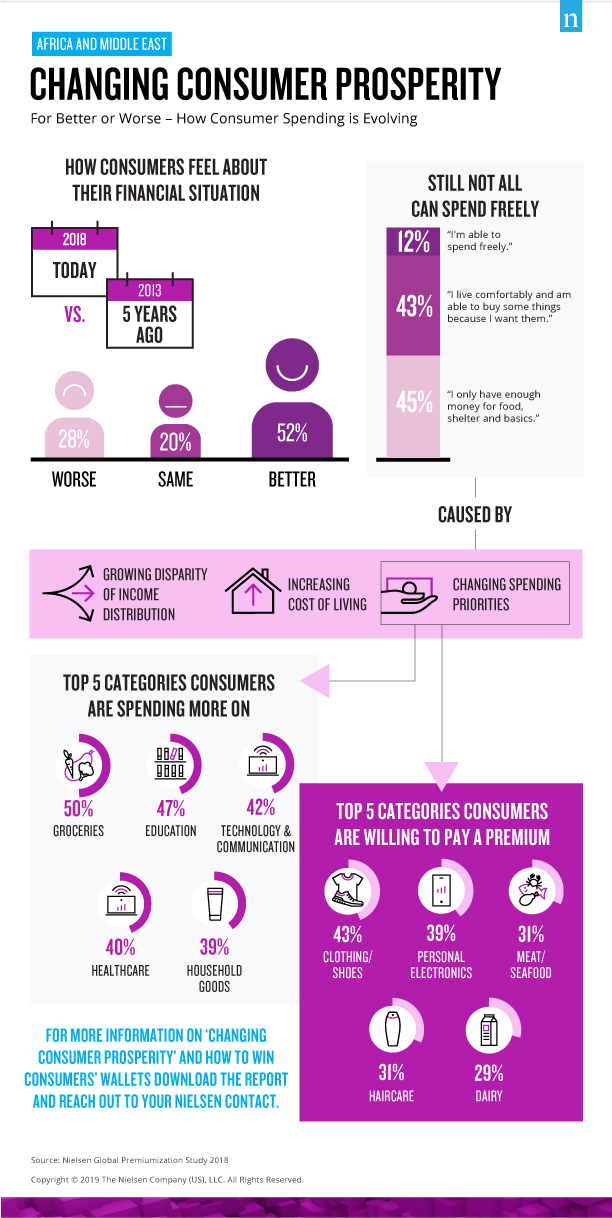 n

AFRICA AND MIDDLE EAST

CHANGING CONSUMER PROSPERITY

For Better or Worse – How Consumer Spending is Evolving

HOW CONSUMERS FEEL ABOUT THEIR FINANCIAL SITUATION

2018
TODAY

VS.

2013
5 YEARS AGO

28%
WORSE

20%
SAME

52%
BETTER

STILL NOT ALL CAN SPEND FREELY

12% "I'm able to spend freely."

43% "I live comfortably and am able to buy some things because I want them."

45% "I only have enough money for food, shelter and basics."

CAUSED BY

GROWING DISPARITY OF INCOME DISTRIBUTION

INCREASING COST OF LIVING

CHANGING SPENDING PRIORITIES

TOP 5 CATEGORIES CONSUMERS ARE SPENDING MORE ON

50%
GROCERIES

47%
EDUCATION

42%
TECHNOLOGY & COMMUNICATION

40%
HEALTHCARE

39%
HOUSEHOLD GOODS

TOP 5 CATEGORIES CONSUMERS ARE WILLING TO PAY A PREMIUM

43%
CLOTHING/ SHOES

39%
PERSONAL ELECTRONICS

31%
MEAT/ SEAFOOD

31%
HAIRCARE

29%
DAIRY

FOR MORE INFORMATION ON 'CHANGING CONSUMER PROSPERITY' AND HOW TO WIN CONSUMERS' WALLETS DOWNLOAD THE REPORT AND REACH OUT TO YOUR NIELSEN CONTACT.

Source: Nielsen Global Premiumization Study 2018

Copyright © 2019 The Nielsen Company (US), LLC. All Rights Reserved.